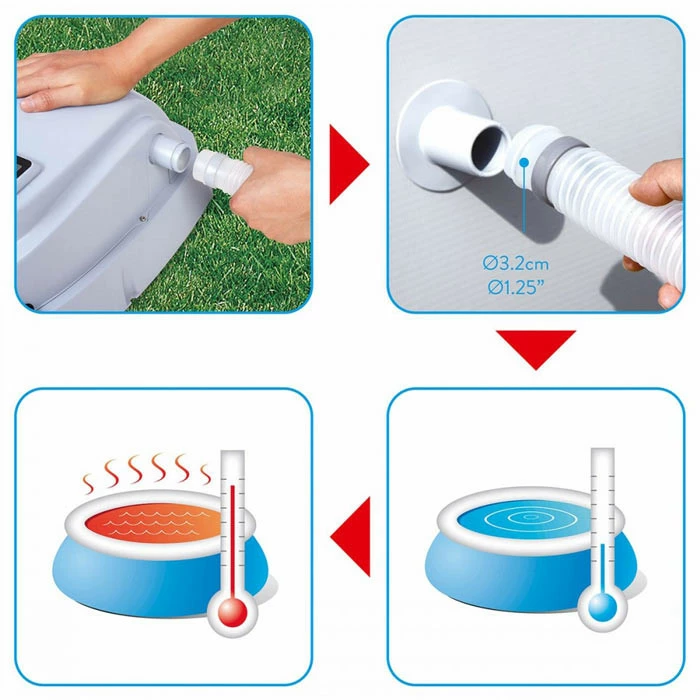 Ø3.2cm
Ø1.25"